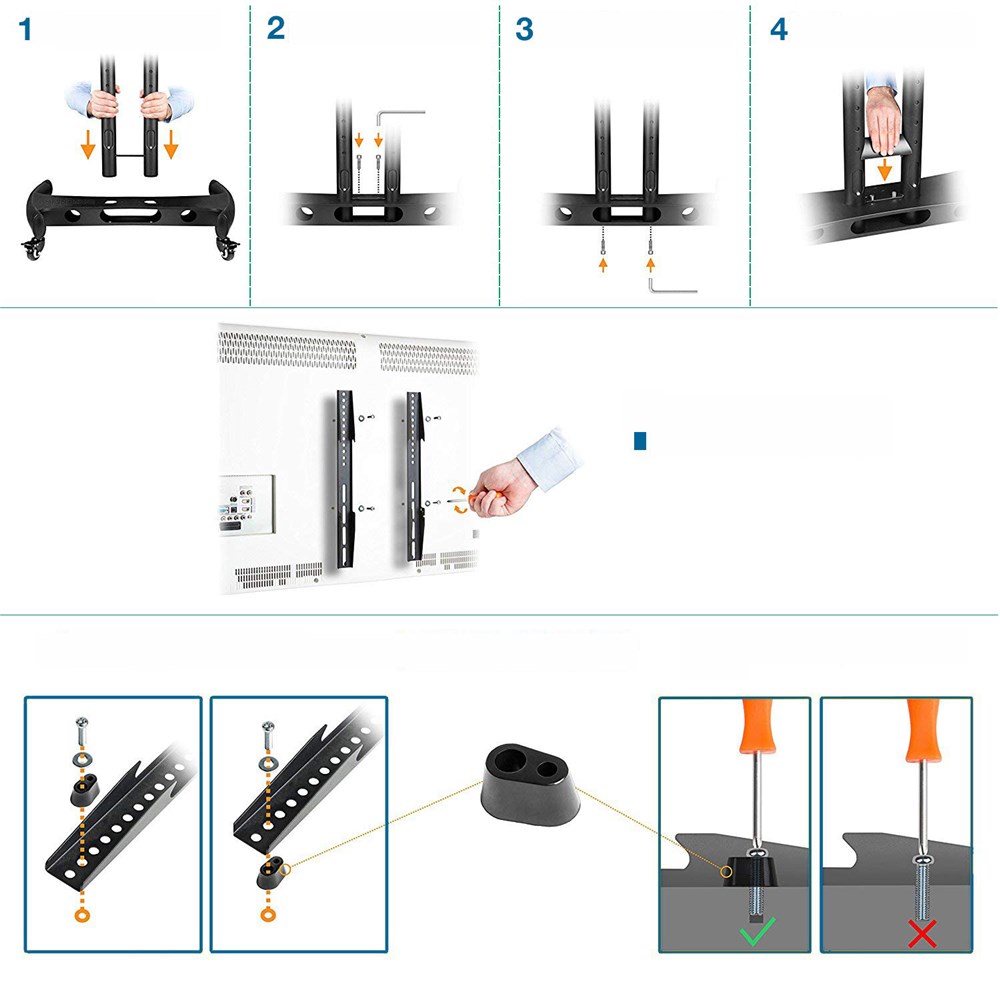 1

2

3

4